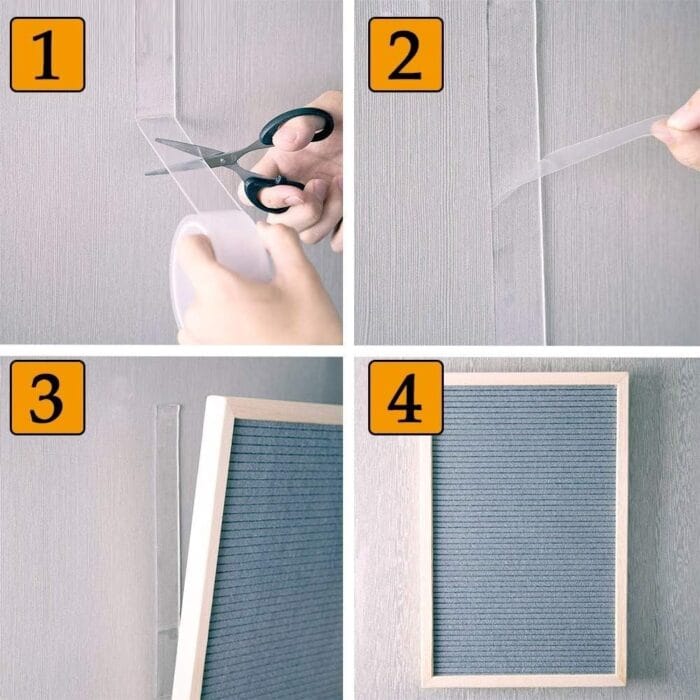 1

2

3

4