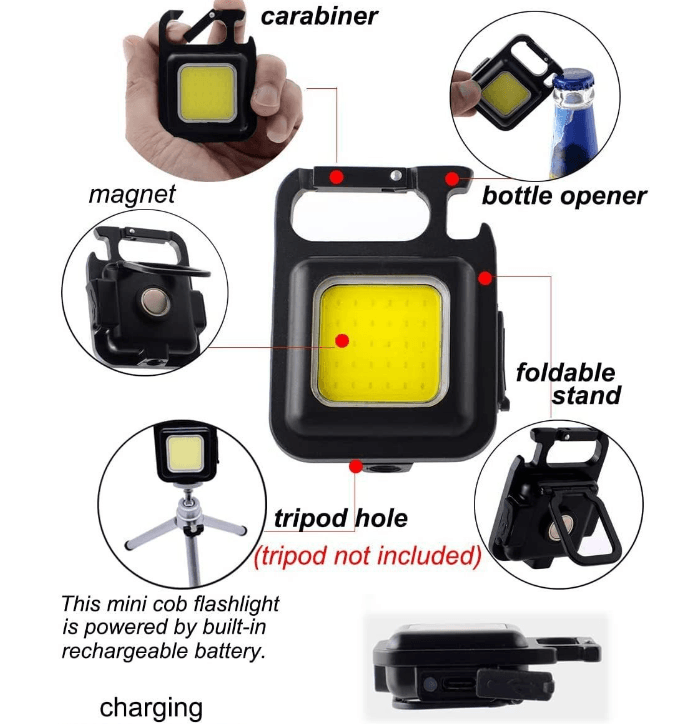 carabiner

magnet

bottle opener

foldable stand

tripod hole
(tripod not included)

This mini cob flashlight is powered by built-in rechargeable battery.

charging