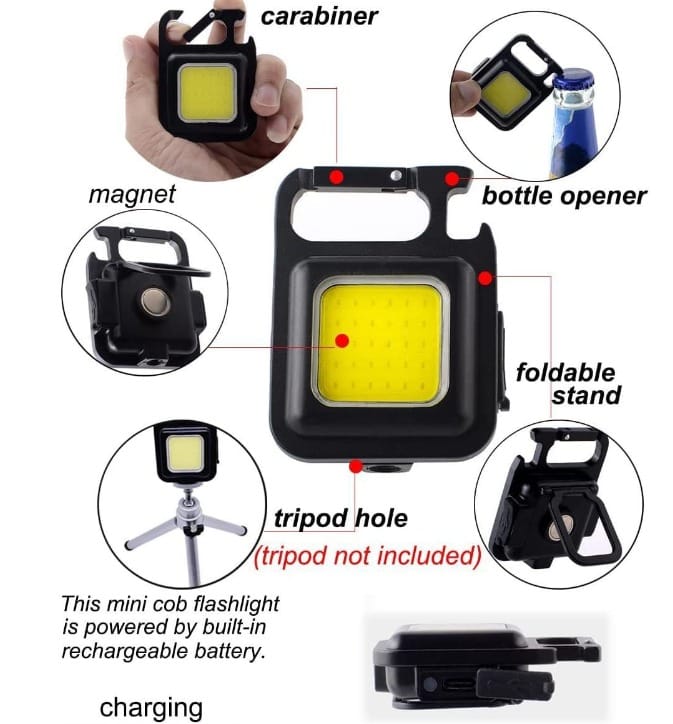 carabiner

magnet

bottle opener

foldable stand

tripod hole

(tripod not included)

This mini cob flashlight is powered by built-in rechargeable battery.

charging